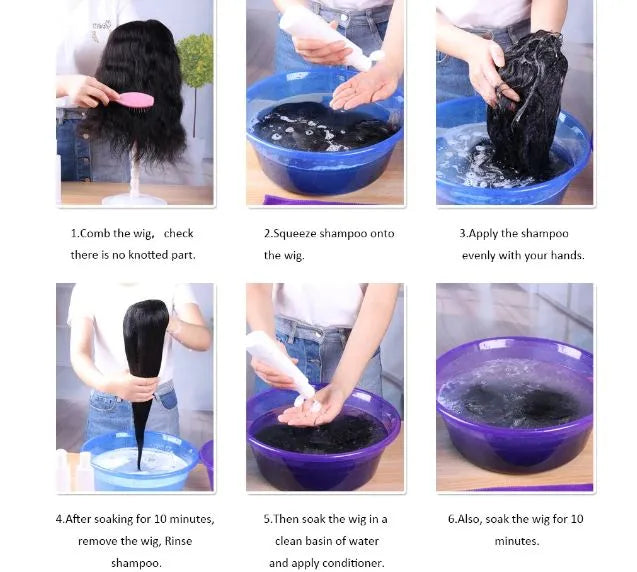 1.Comb the wig, check there is no knotted part.

2.Squeeze shampoo onto the wig.

3.Apply the shampoo evenly with your hands.

4.After soaking for 10 minutes, remove the wig, Rinse shampoo.

5.Then soak the wig in a clean basin of water and apply conditioner.

6.Also, soak the wig for 10 minutes.